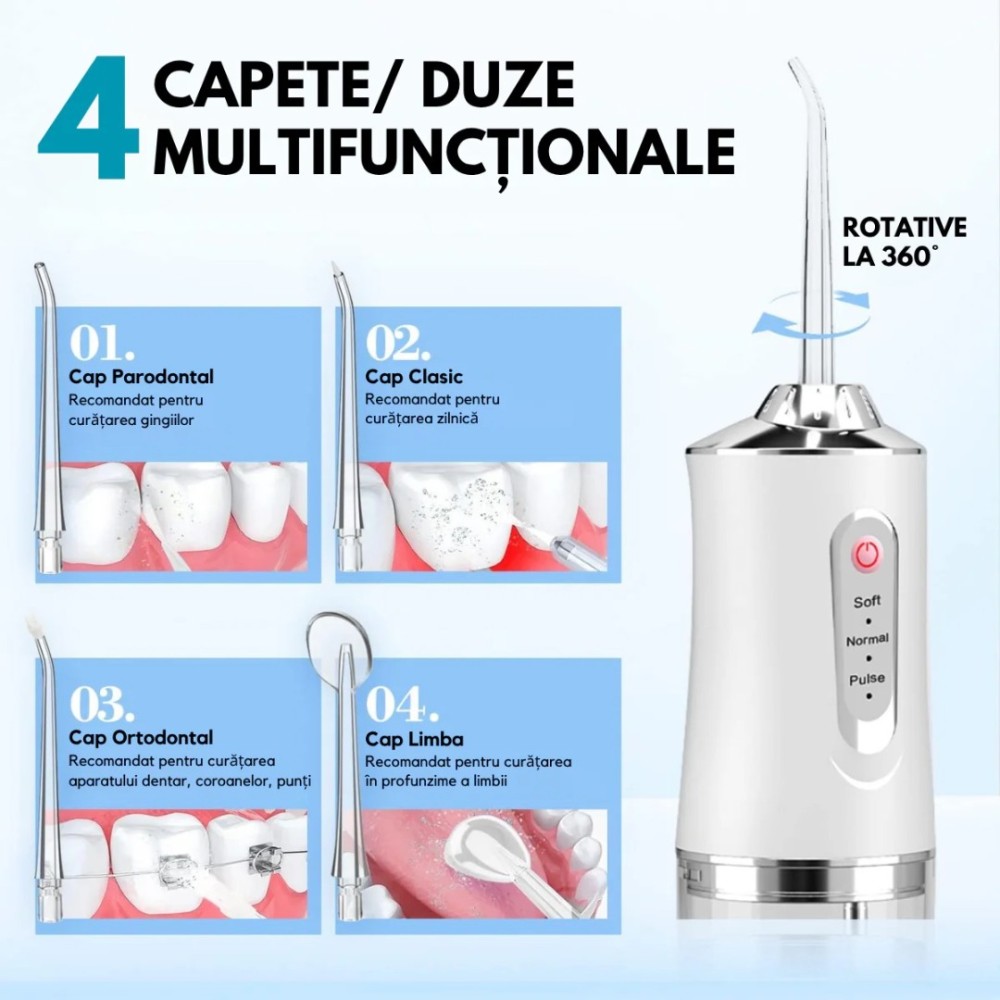 4 CAPETE/ DUZE MULTIFUNCȚIONALE

ROTATIVE LA 360°

01.
Cap Parodontal
Recomandat pentru curățarea gingiilor

02.
Cap Clasic
Recomandat pentru curățarea zilnică

03.
Cap Ortodontal
Recomandat pentru curățarea aparatului dentar, coroanelor, punți

04.
Cap Limba
Recomandat pentru curățarea în profunzime a limbii

Soft
Normal
Pulse